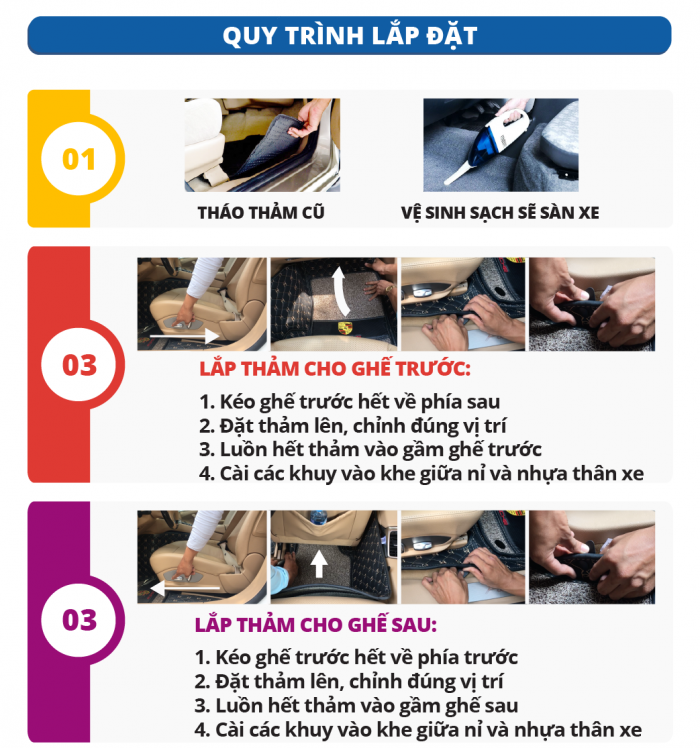 QUY TRÌNH LẮP ĐẶT

01

THÁO THẢM CŨ

VỆ SINH SẠCH SẼ SÀN XE

03

LẮP THẢM CHO GHẾ TRƯỚC:

1. Kéo ghế trước hết về phía sau
2. Đặt thảm lên, chỉnh đúng vị trí
3. Luồn hết thảm vào gầm ghế trước
4. Cài các khuy vào khe giữa nỉ và nhựa thân xe

03

LẮP THẢM CHO GHẾ SAU:

1. Kéo ghế trước hết về phía trước
2. Đặt thảm lên, chỉnh đúng vị trí
3. Luồn hết thảm vào gầm ghế sau
4. Cài các khuy vào khe giữa nỉ và nhựa thân xe