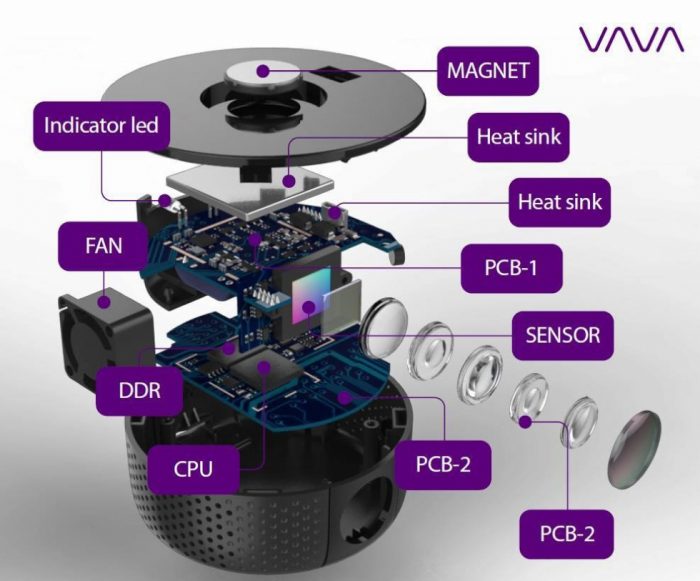 VAVA

MAGNET

Indicator led

Heat sink

Heat sink

FAN

PCB-1

SENSOR

DDR

CPU

PCB-2

PCB-2