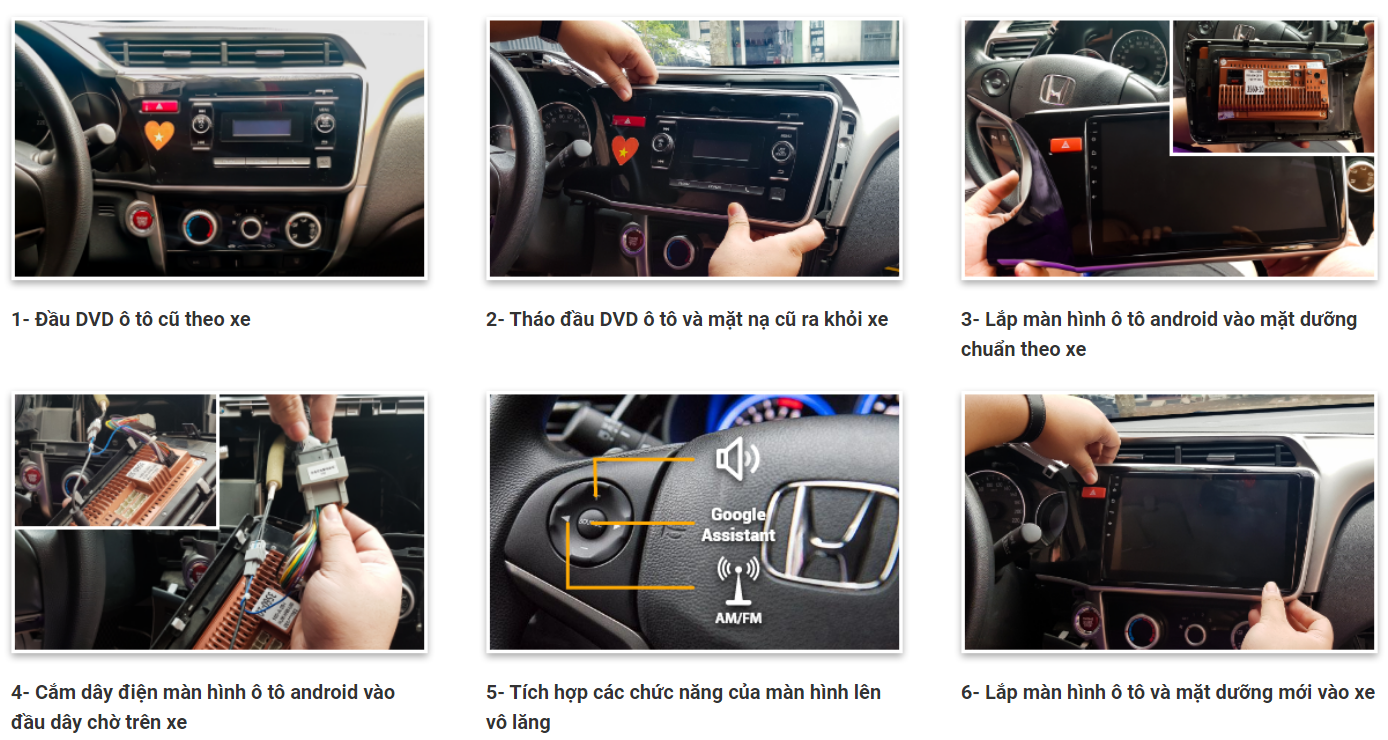 1- Đầu DVD ô tô cũ theo xe

2- Tháo đầu DVD ô tô và mặt nạ cũ ra khỏi xe

3- Lắp màn hình ô tô android vào mặt dưỡng chuẩn theo xe

4- Cắm dây điện màn hình ô tô android vào đầu dây chờ trên xe

Google Assistant

AM/FM

5- Tích hợp các chức năng của màn hình lên vô lăng

6- Lắp màn hình ô tô và mặt dưỡng mới vào xe