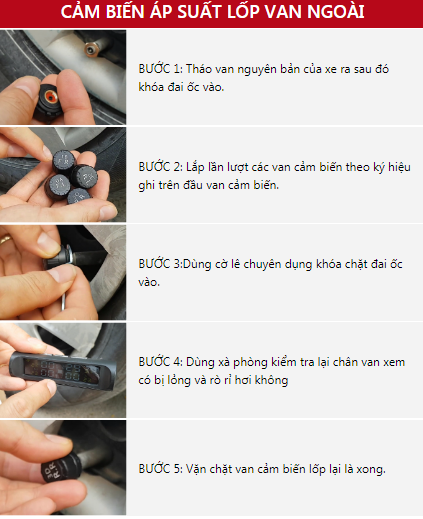 CẢM BIẾN ÁP SUẤT LỐP VAN NGOÀI

BƯỚC 1: Tháo van nguyên bản của xe ra sau đó khóa đai ốc vào.

BƯỚC 2: Lắp lần lượt các van cảm biến theo ký hiệu ghi trên đầu van cảm biến.

BƯỚC 3:Dùng cờ lê chuyên dụng khóa chặt đai ốc vào.

BƯỚC 4: Dùng xà phòng kiểm tra lại chân van xem có bị lỏng và rò rỉ hơi không

BƯỚC 5: Vặn chặt van cảm biến lốp lại là xong.